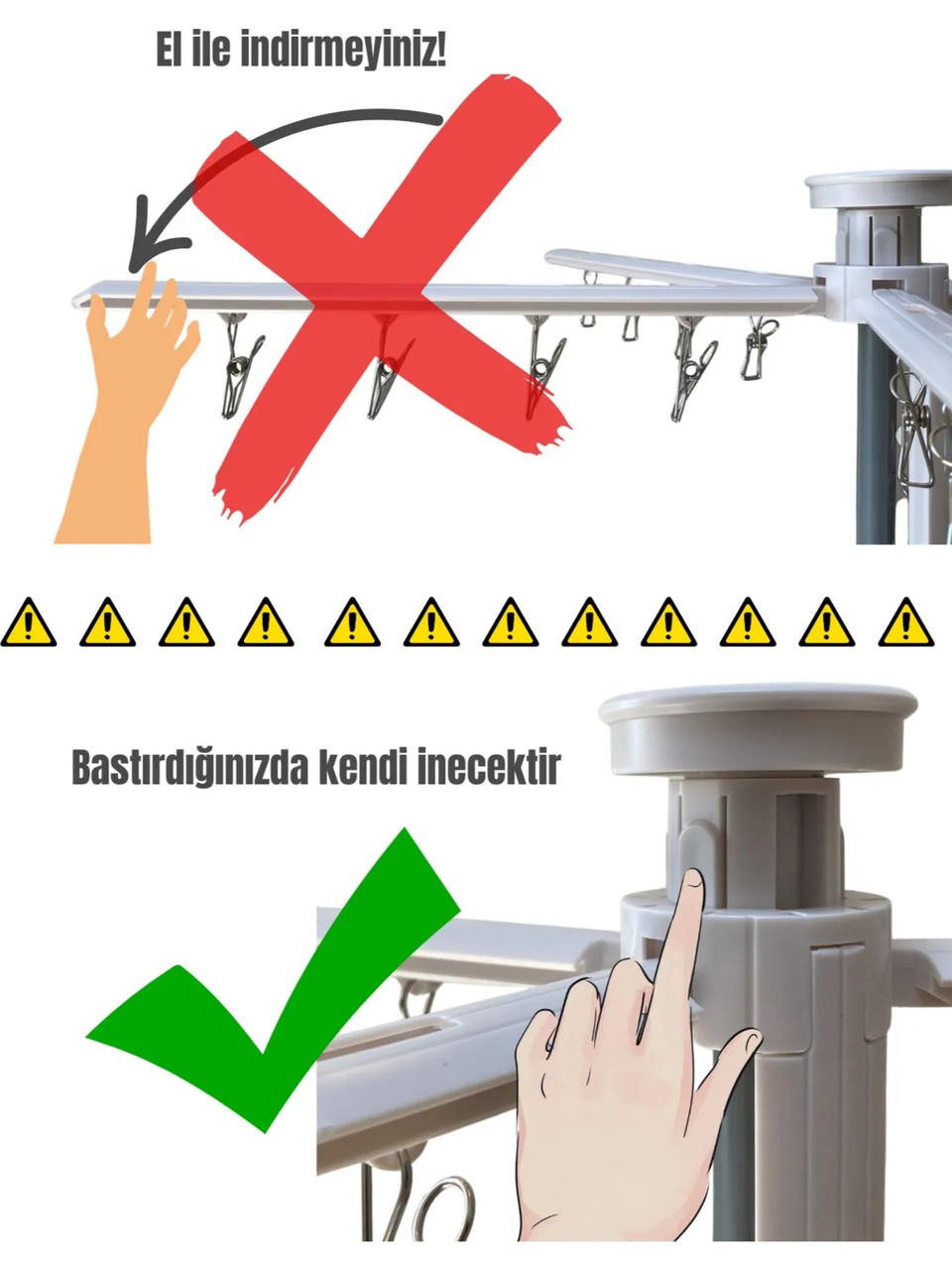 El ile indirmeyiniz!

Bastırdığınızda kendi inecektir