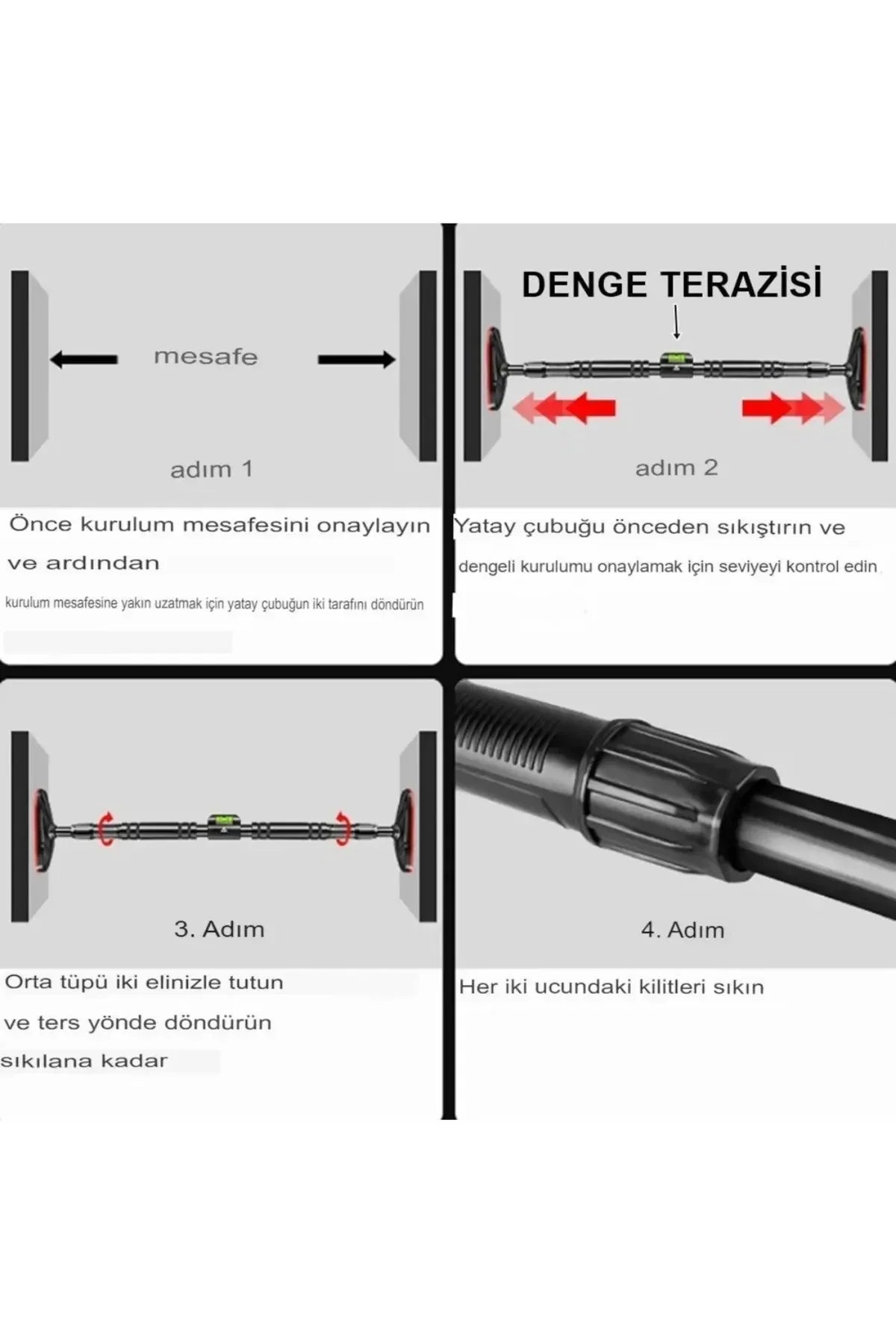 mesafe

adım 1

Önce kurulum mesafesini onaylayın ve ardından

kurulum mesafesine yakın uzatmak için yatay çubuğun iki tarafını döndürün

DENGE TERAZİSİ

adım 2

Yatay çubuğu önceden sıkıştırın ve

dengeli kurulumu onaylamak için seviyeyi kontrol edin

3. Adım

Orta tüpü iki elinizle tutun ve ters yönde döndürün sıkılana kadar

4. Adım

Her iki ucundaki kilitleri sıkın